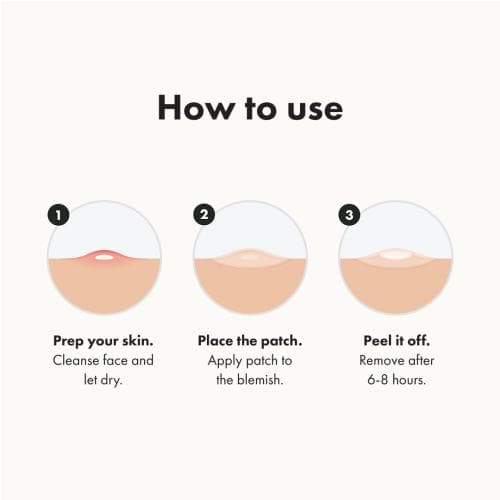 How to use

1

Prep your skin.
Cleanse face and let dry.

2

Place the patch.
Apply patch to the blemish.

3

Peel it off.
Remove after 6-8 hours.